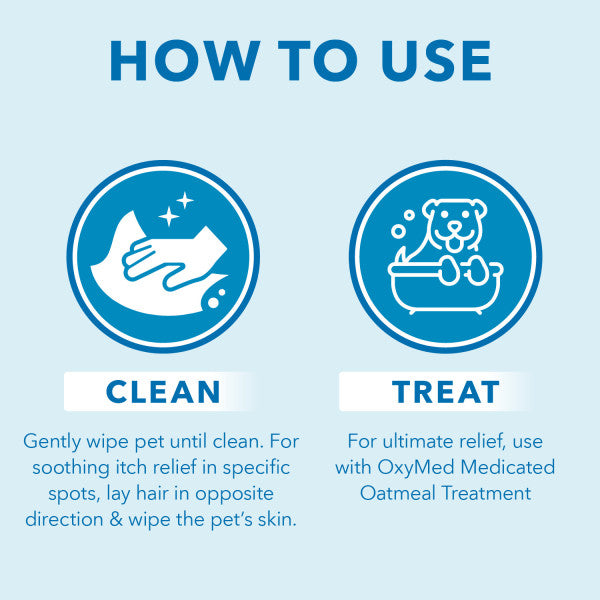 HOW TO USE

CLEAN

Gently wipe pet until clean. For soothing itch relief in specific spots, lay hair in opposite direction & wipe the pet's skin.

TREAT

For ultimate relief, use with OxyMed Medicated Oatmeal Treatment